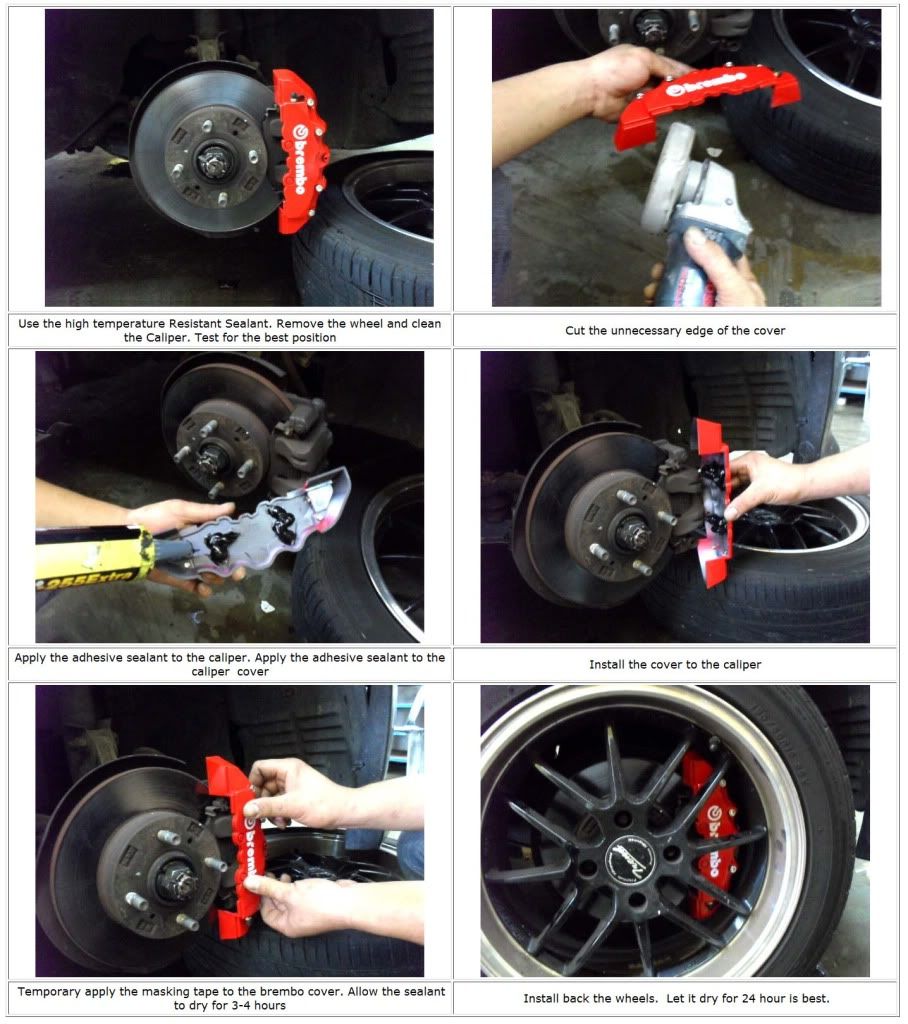 brembo

brembo

Use the high temperature Resistant Sealant. Remove the wheel and clean the Caliper. Test for the best position

Cut the unnecessary edge of the cover

955Extra

Apply the adhesive sealant to the caliper. Apply the adhesive sealant to the caliper cover

Install the cover to the caliper

brembo

brembo

Temporary apply the masking tape to the brembo cover. Allow the sealant to dry for 3-4 hours

Install back the wheels. Let it dry for 24 hour is best.